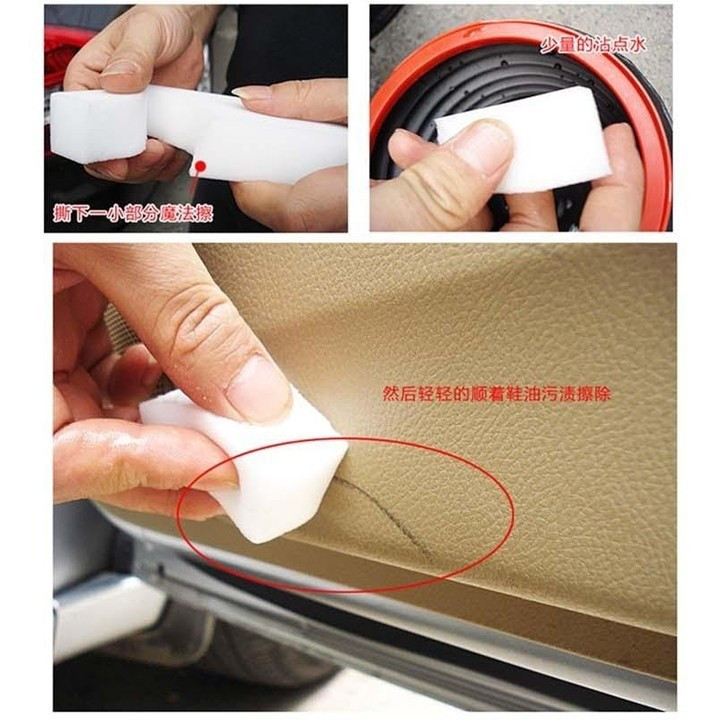 撕下一小部分魔法擦

少量的沾点水

然后轻轻的顺着鞋油污渍擦除